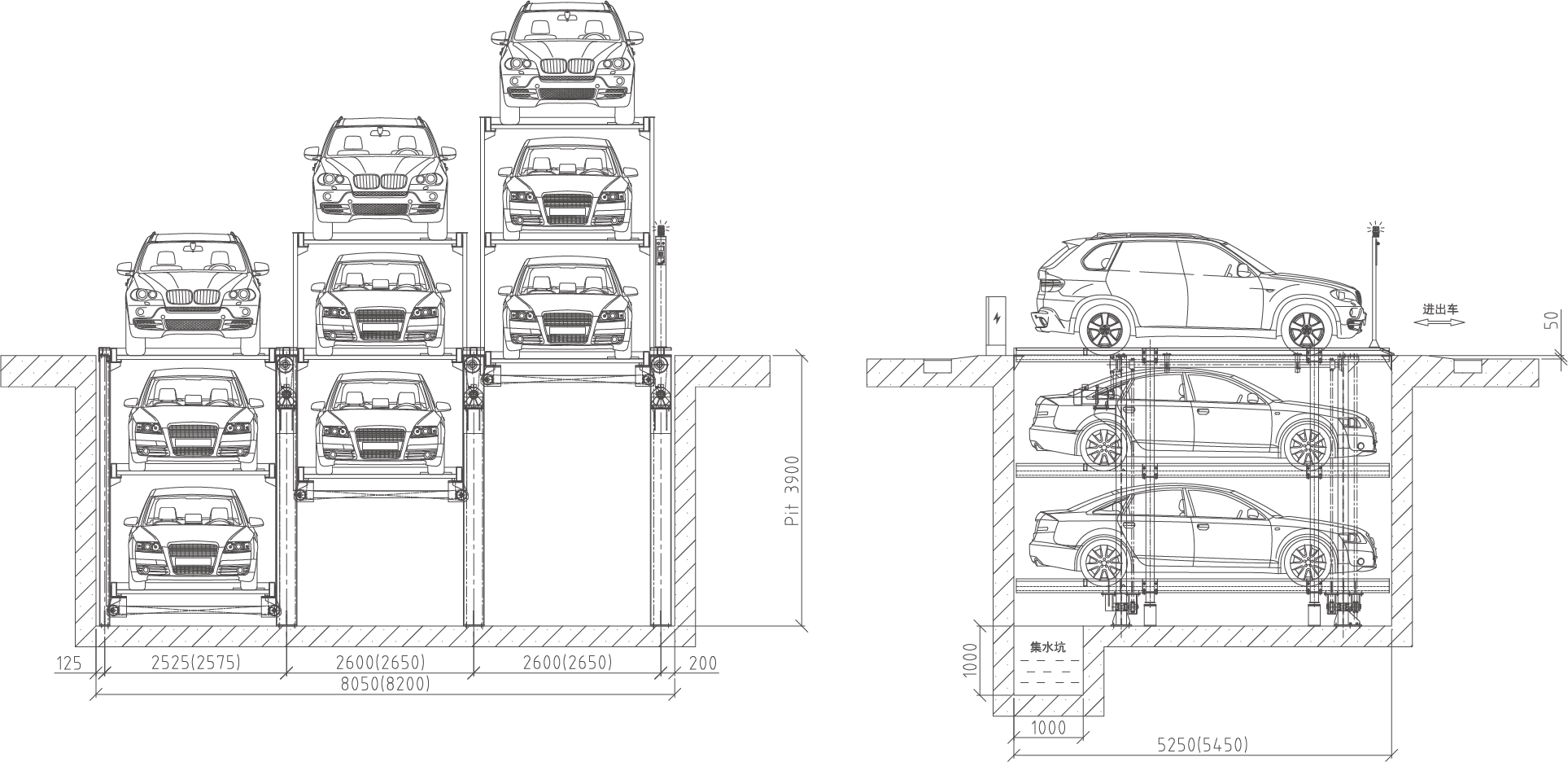 Pit 3900

125
2525(2575)
2600(2650)
2600(2650)
200
8050(8200)

进出车
50
集水坑
1000
1000
5250(5450)